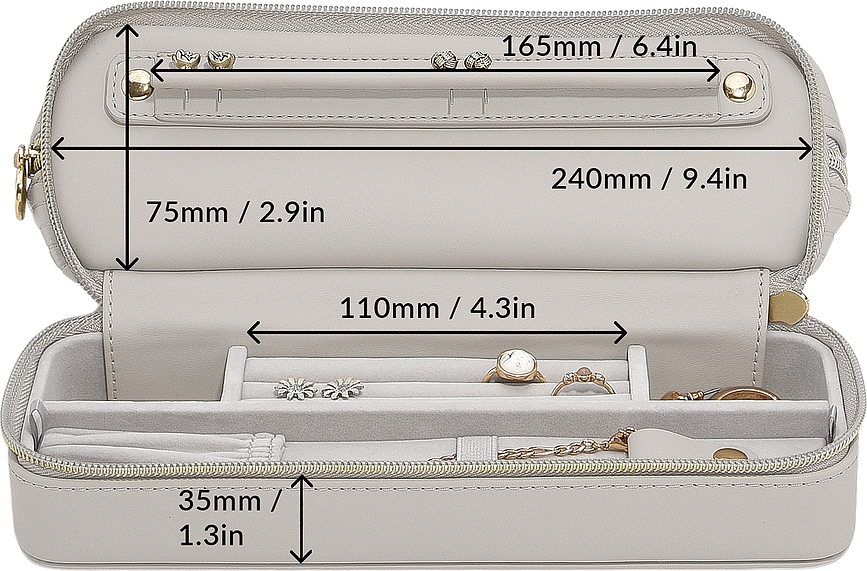 165mm / 6.4in

240mm / 9.4in

75mm / 2.9in

110mm / 4.3in

35mm / 1.3in