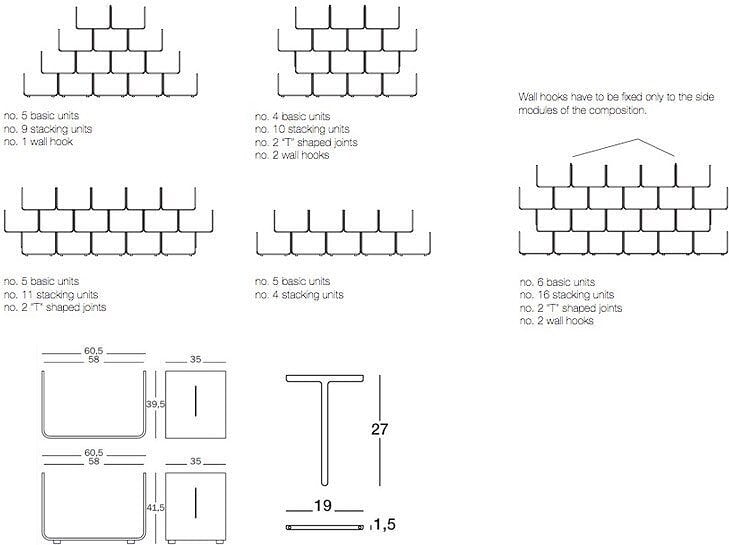 no. 5 basic units
no. 9 stacking units
no. 1 wall hook

no. 4 basic units
no. 10 stacking units
no. 2 "T" shaped joints
no. 2 wall hooks

Wall hooks have to be fixed only to the side modules of the composition.

no. 5 basic units
no. 11 stacking units
no. 2 "T" shaped joints

no. 5 basic units
no. 4 stacking units

no. 6 basic units
no. 16 stacking units
no. 2 "T" shaped joints
no. 2 wall hooks

60,5
58
35
39,5

60,5
58
35
41,5

27
19
1,5