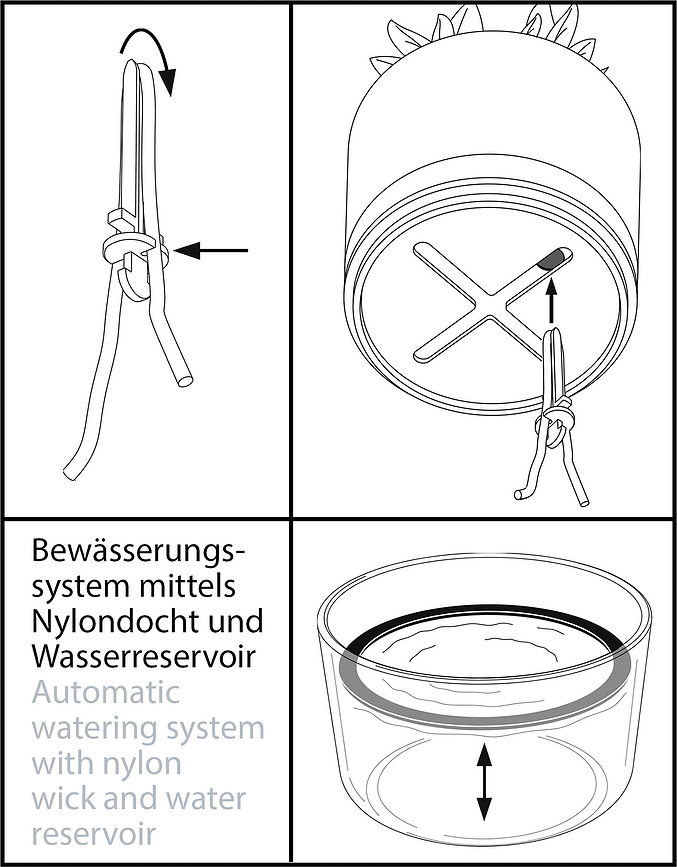 Bewässerungssystem mittels Nylondocht und Wasserreservoir
Automatic watering system with nylon wick and water reservoir