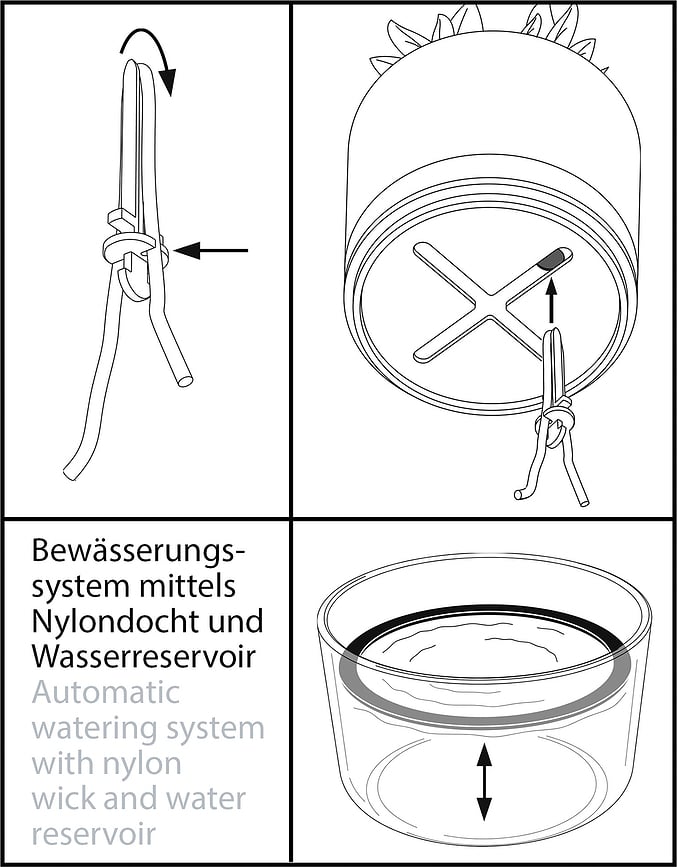 Bewässerungssystem mittels Nylondocht und Wasserreservoir
Automatic watering system with nylon wick and water reservoir