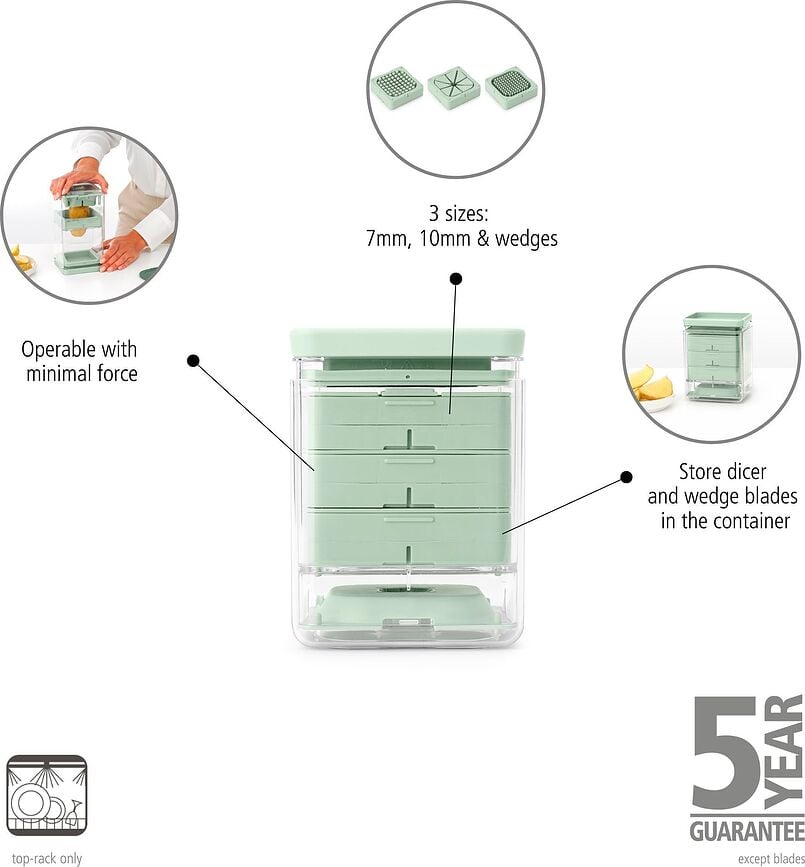 3 sizes:
7mm, 10mm & wedges

Operable with
minimal force

Store dicer
and wedge blades
in the container

top-rack only

5 YEAR
GUARANTEE
except blades