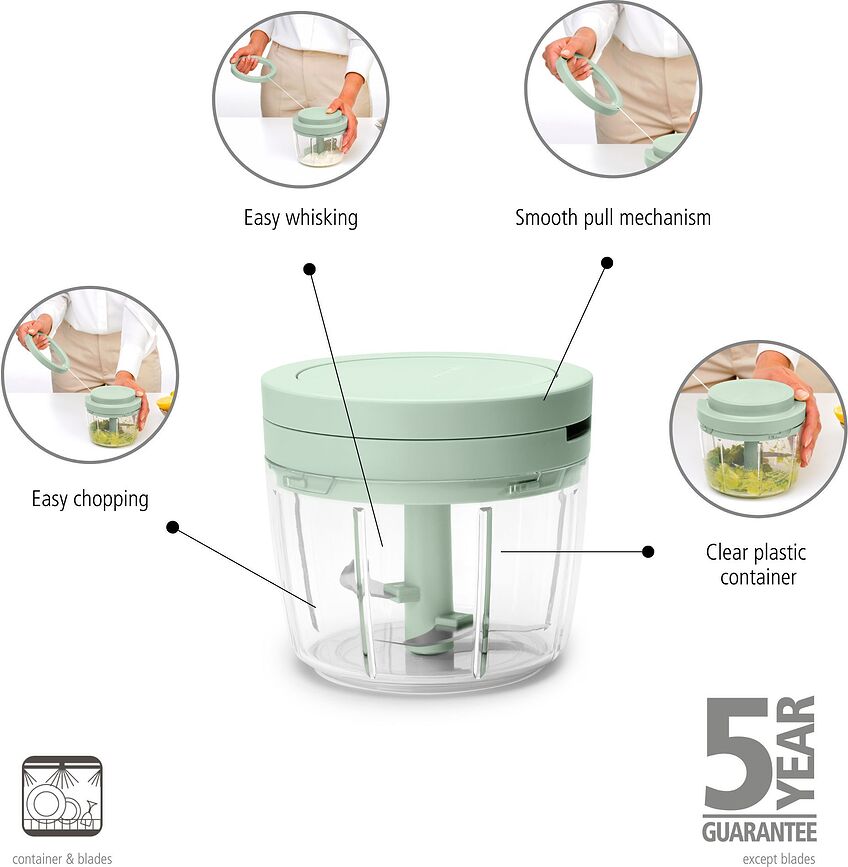 Easy whisking

Smooth pull mechanism

Easy chopping

Clear plastic container

container & blades

5 YEAR GUARANTEE
except blades