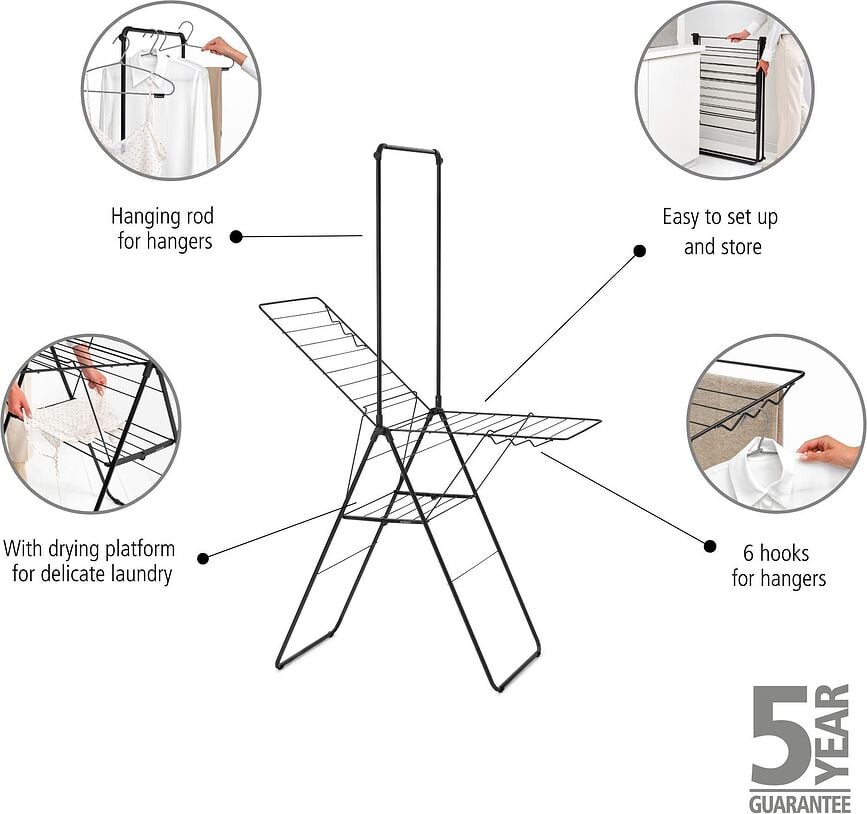 Hanging rod
for hangers

Easy to set up
and store

With drying platform
for delicate laundry

6 hooks
for hangers

5 YEAR
GUARANTEE