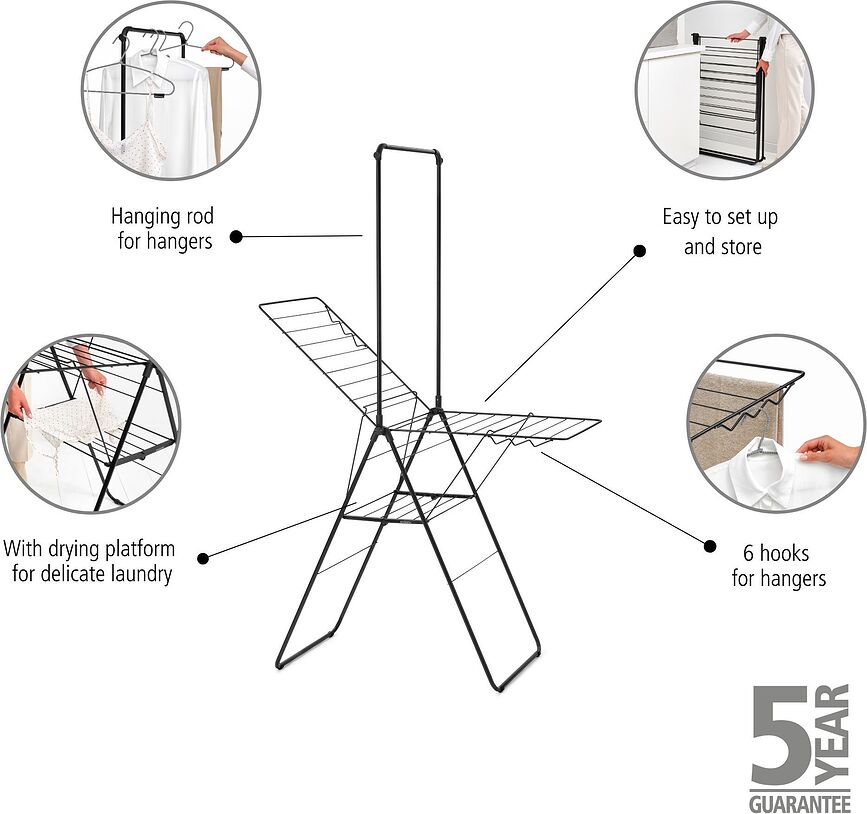 Hanging rod
for hangers

Easy to set up
and store

With drying platform
for delicate laundry

6 hooks
for hangers

5 YEAR
GUARANTEE